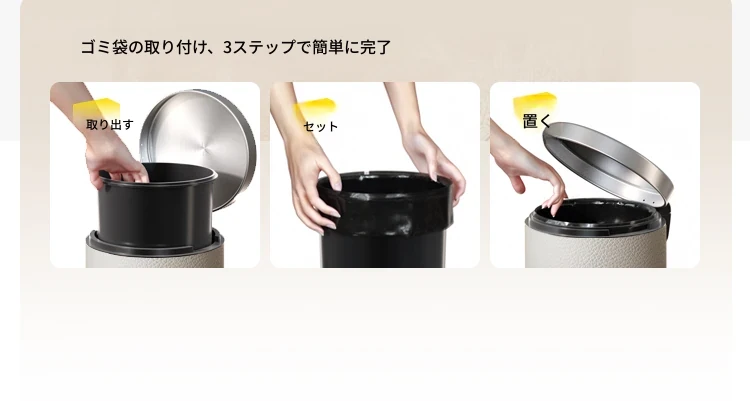 ゴミ袋の取り付け、3ステップで簡単に完了

取り出す

セット

置く