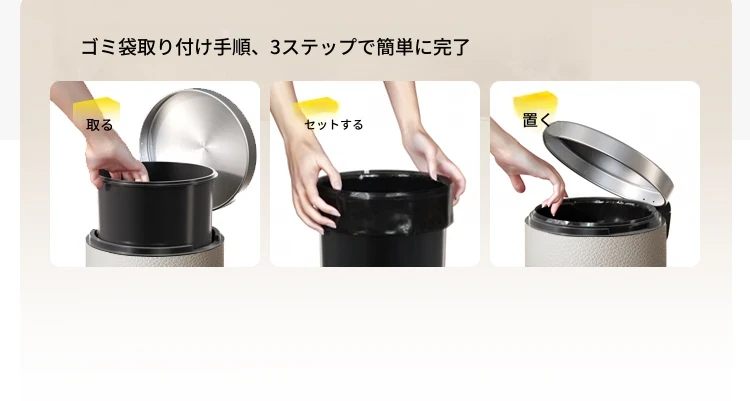 ゴミ袋取り付け手順、3ステップで簡単に完了

取る

セットする

置く