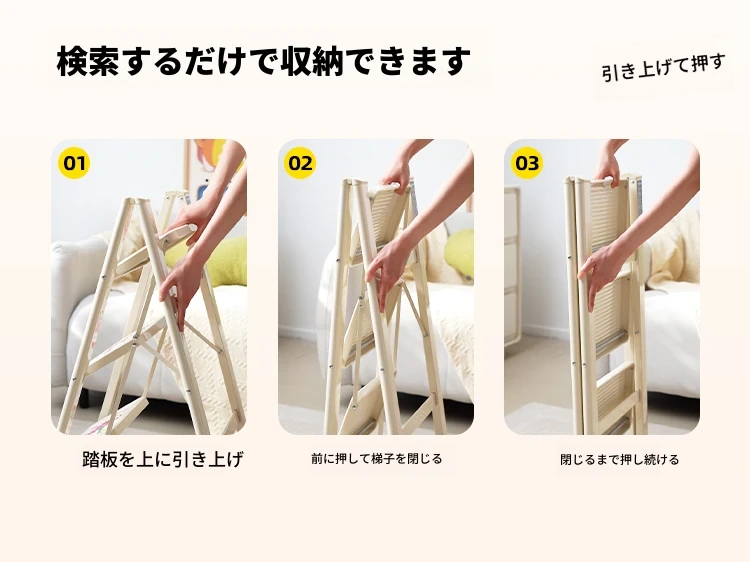 検索するだけで収納できます

引き上げて押す

01

02

03

踏板を上に引き上げ

前に押して梯子を閉じる

閉じるまで押し続ける