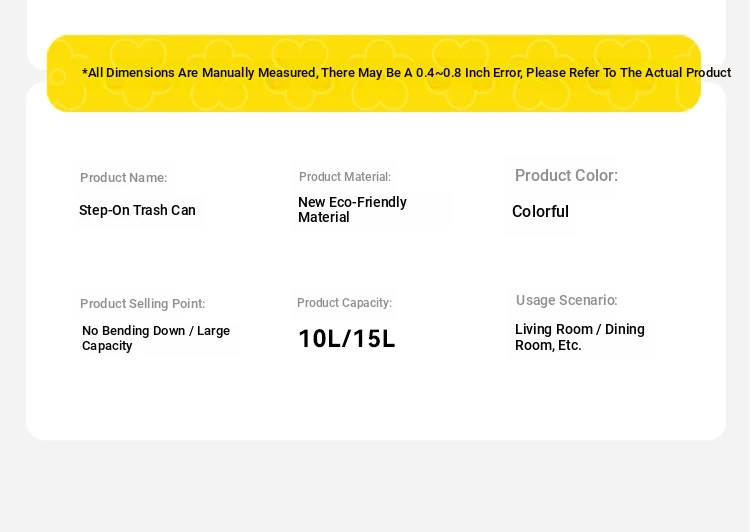 *All Dimensions Are Manually Measured, There May Be A 0.4~0.8 Inch Error, Please Refer To The Actual Product

Product Name:
Step-On Trash Can

Product Material:
New Eco-Friendly Material

Product Color:
Colorful

Product Selling Point:
No Bending Down / Large Capacity

Product Capacity:
10L/15L

Usage Scenario:
Living Room / Dining Room, Etc.