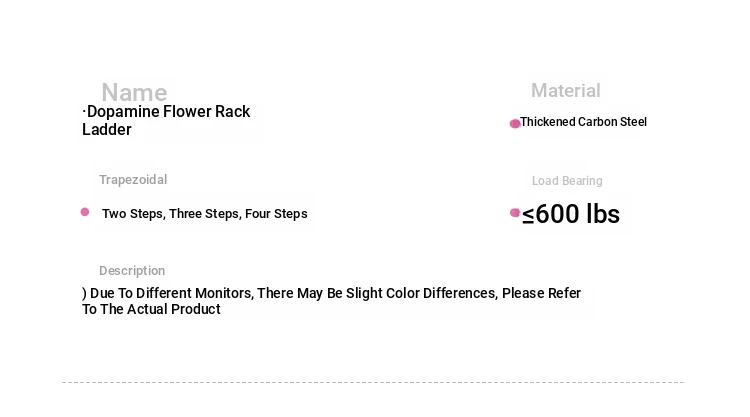 Name

·Dopamine Flower Rack Ladder

Trapezoidal

• Two Steps, Three Steps, Four Steps

Description

) Due To Different Monitors, There May Be Slight Color Differences, Please Refer To The Actual Product

Material

• Thickened Carbon Steel

Load Bearing

• ≤600 lbs