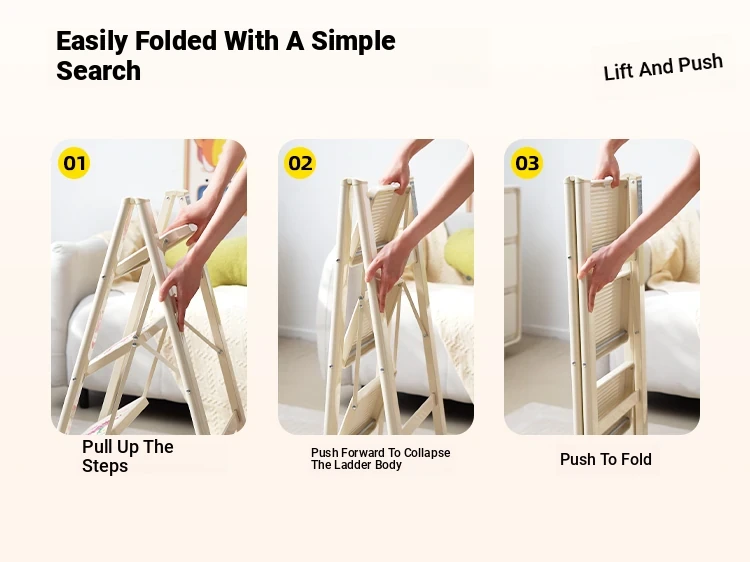 Easily Folded With A Simple Search

Lift And Push

01

02

03

Pull Up The Steps

Push Forward To Collapse The Ladder Body

Push To Fold